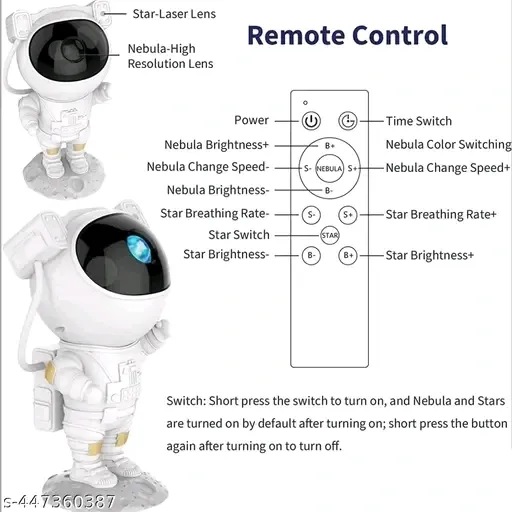 Star-Laser Lens

Nebula-High Resolution Lens

Remote Control

Power

Time Switch

Nebula Brightness+

B+

Nebula Color Switching

Nebula Change Speed-

S-

NEBULA

S+

Nebula Change Speed+

Nebula Brightness-

B-

Star Breathing Rate-

S-

S+

Star Breathing Rate+

Star Switch

STAR

Star Brightness-

B-

B+

Star Brightness+

Switch: Short press the switch to turn on, and Nebula and Stars are turned on by default after turning on; short press the button again after turning on to turn off.

s-447360387