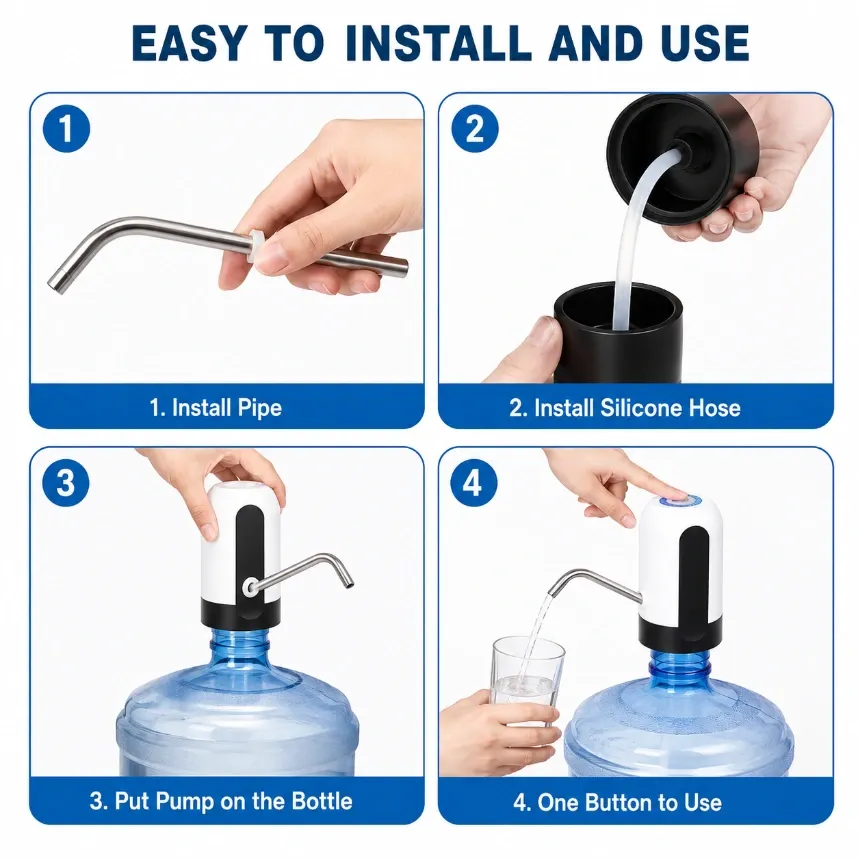 EASY TO INSTALL AND USE

1

1. Install Pipe

2

2. Install Silicone Hose

3

3. Put Pump on the Bottle

4

4. One Button to Use